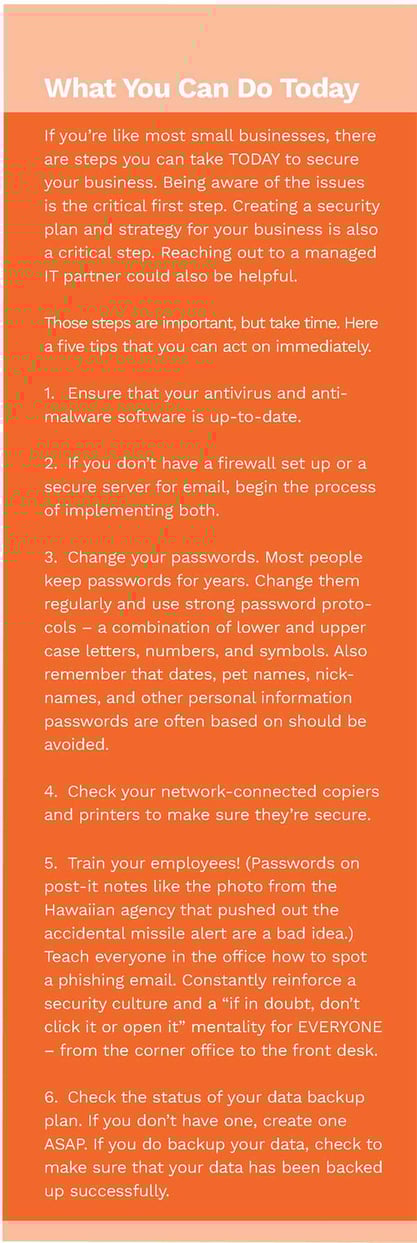 What You Can Do Today

If you're like most small businesses, there are steps you can take TODAY to secure your business. Being aware of the issues is the critical first step. Creating a security plan and strategy for your business is also a critical step. Reaching out to a managed IT partner could also be helpful.

Those steps are important, but take time. Here a five tips that you can act on immediately.

1. Ensure that your antivirus and anti-malware software is up-to-date.

2. If you don't have a firewall set up or a secure server for email, begin the process of implementing both.

3. Change your passwords. Most people keep passwords for years. Change them regularly and use strong password protocols – a combination of lower and upper case letters, numbers, and symbols. Also remember that dates, pet names, nicknames, and other personal information passwords are often based on should be avoided.

4. Check your network-connected copiers and printers to make sure they're secure.

5. Train your employees! (Passwords on post-it notes like the photo from the Hawaiian agency that pushed out the accidental missile alert are a bad idea.) Teach everyone in the office how to spot a phishing email. Constantly reinforce a security culture and a "if in doubt, don't click it or open it" mentality for EVERYONE – from the corner office to the front desk.

6. Check the status of your data backup plan. If you don't have one, create one ASAP. If you do backup your data, check to make sure that your data has been backed up successfully.