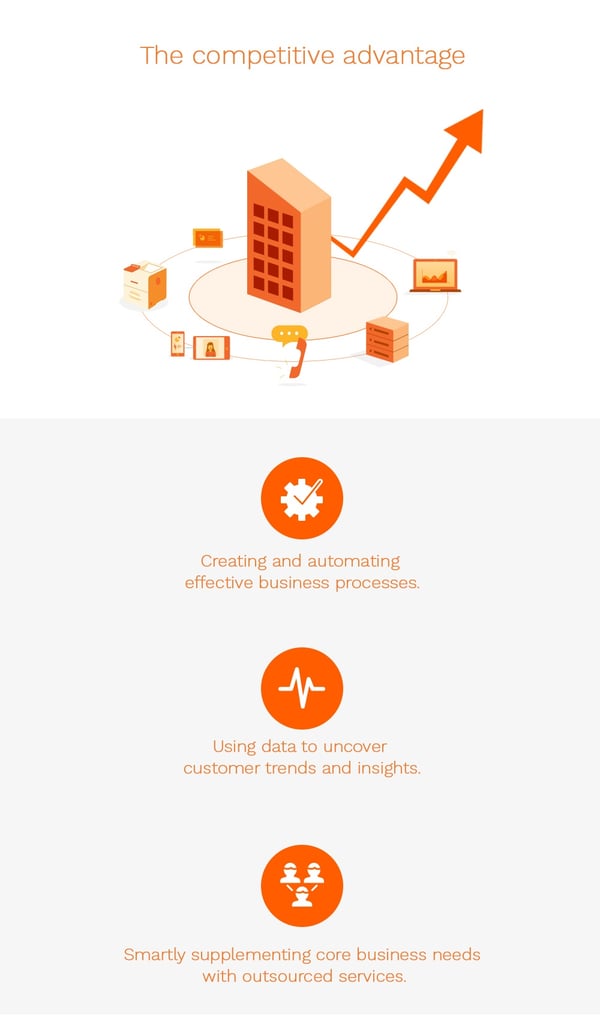 The competitive advantage

Creating and automating effective business processes.

Using data to uncover customer trends and insights.

Smartly supplementing core business needs with outsourced services.