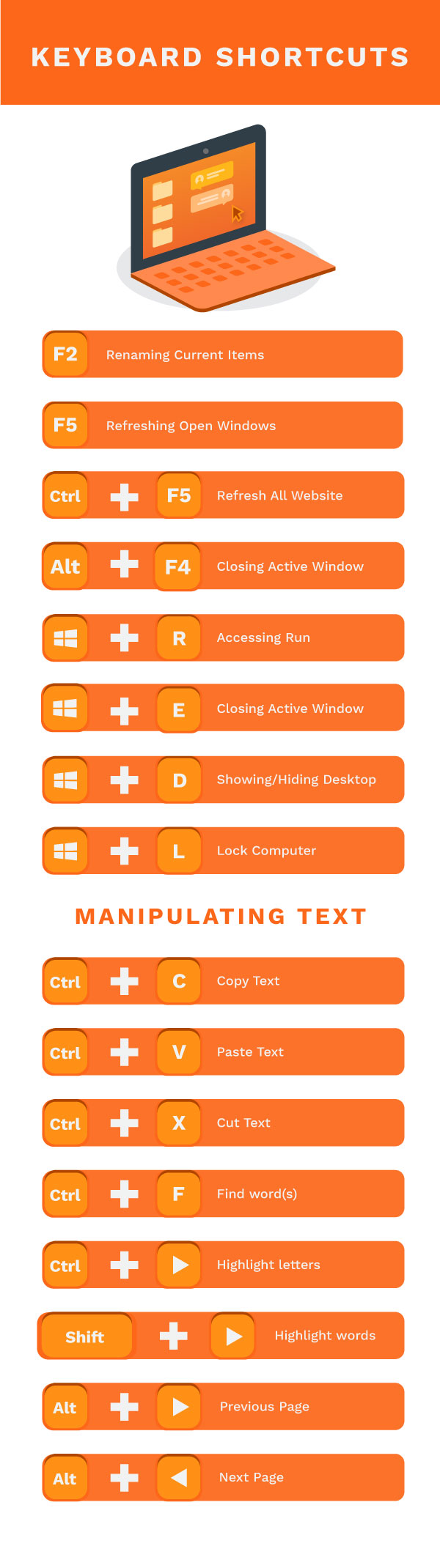 KEYBOARD SHORTCUTS

F2 Renaming Current Items

F5 Refreshing Open Windows

Ctrl + F5 Refresh All Website

Alt + F4 Closing Active Window

+ R Accessing Run

+ E Closing Active Window

+ D Showing/Hiding Desktop

+ L Lock Computer

MANIPULATING TEXT

Ctrl + C Copy Text

Ctrl + V Paste Text

Ctrl + X Cut Text

Ctrl + F Find word(s)

Ctrl + Highlight letters

Shift + Highlight words

Alt + Previous Page

Alt + Next Page